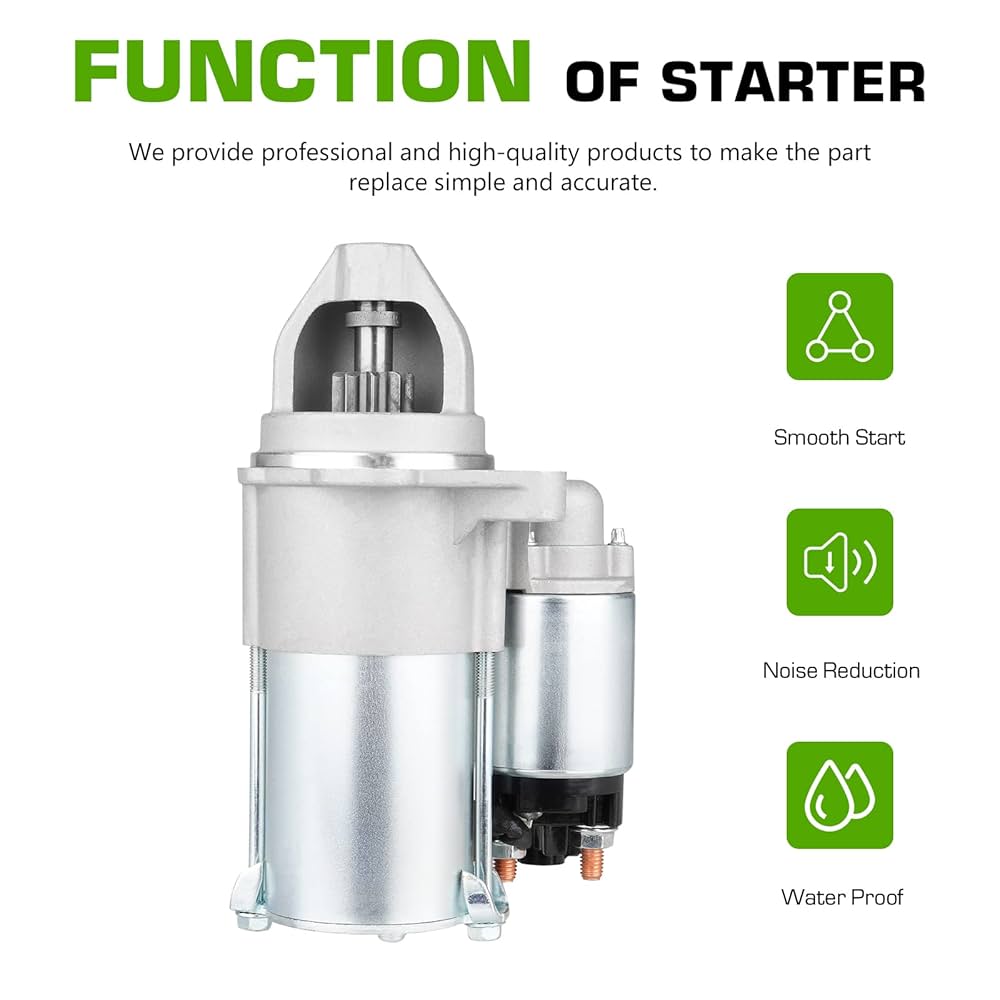 FUNCTION OF STARTER

We provide professional and high-quality products to make the part replace simple and accurate.

Smooth Start

Noise Reduction

Water Proof